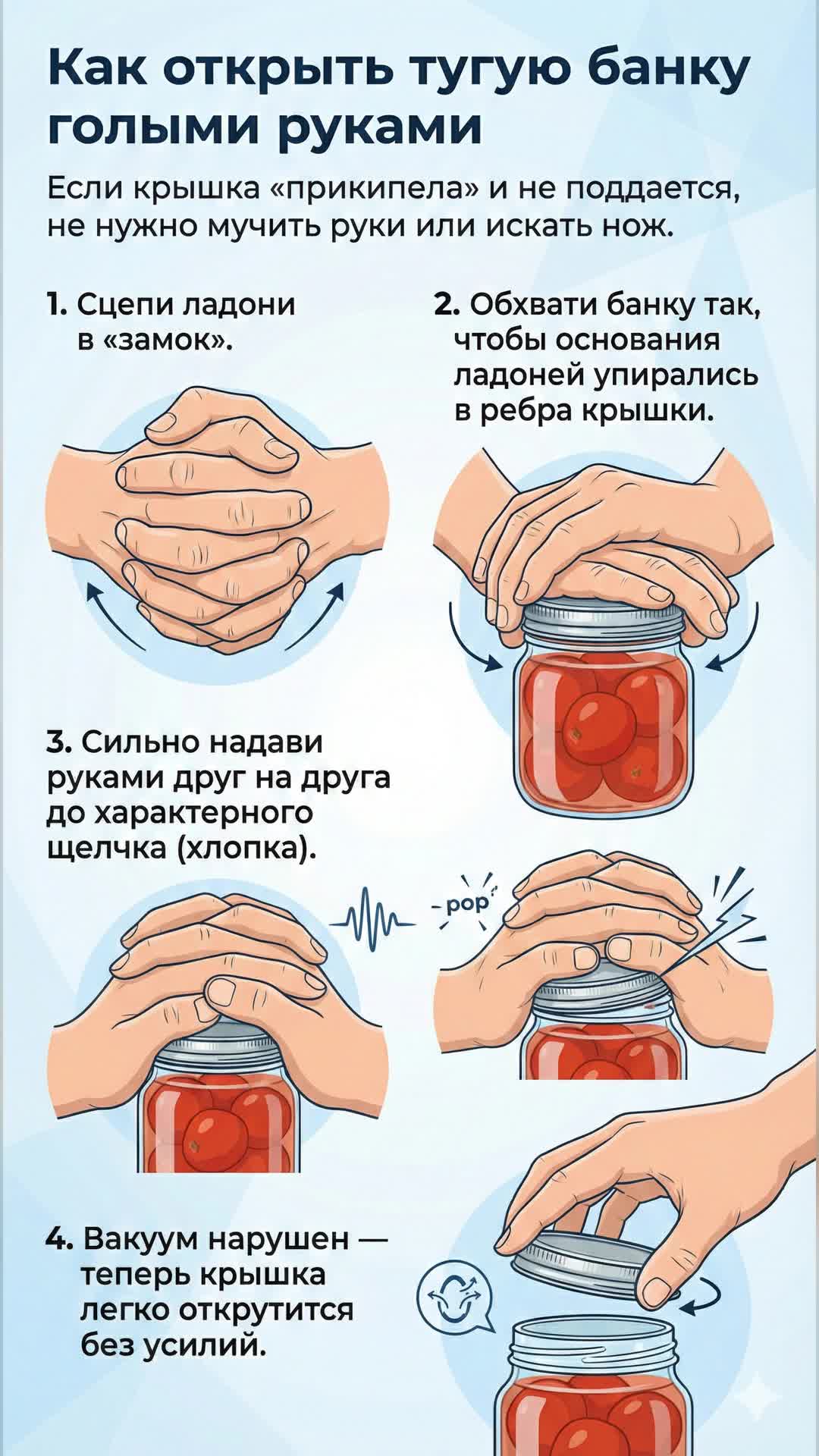 Как открыть тугую банку голыми руками

Если крышка «прикипела» и не поддается, не нужно мучить руки или искать нож.

1. Сцепи ладони в «замок».

2. Обхвати банку так, чтобы основания ладоней упирались в ребра крышки.

3. Сильно надави руками друг на друга до характерного щелчка (хлопка).

pop

4. Вакуум нарушен — теперь крышка легко открутится без усилий.