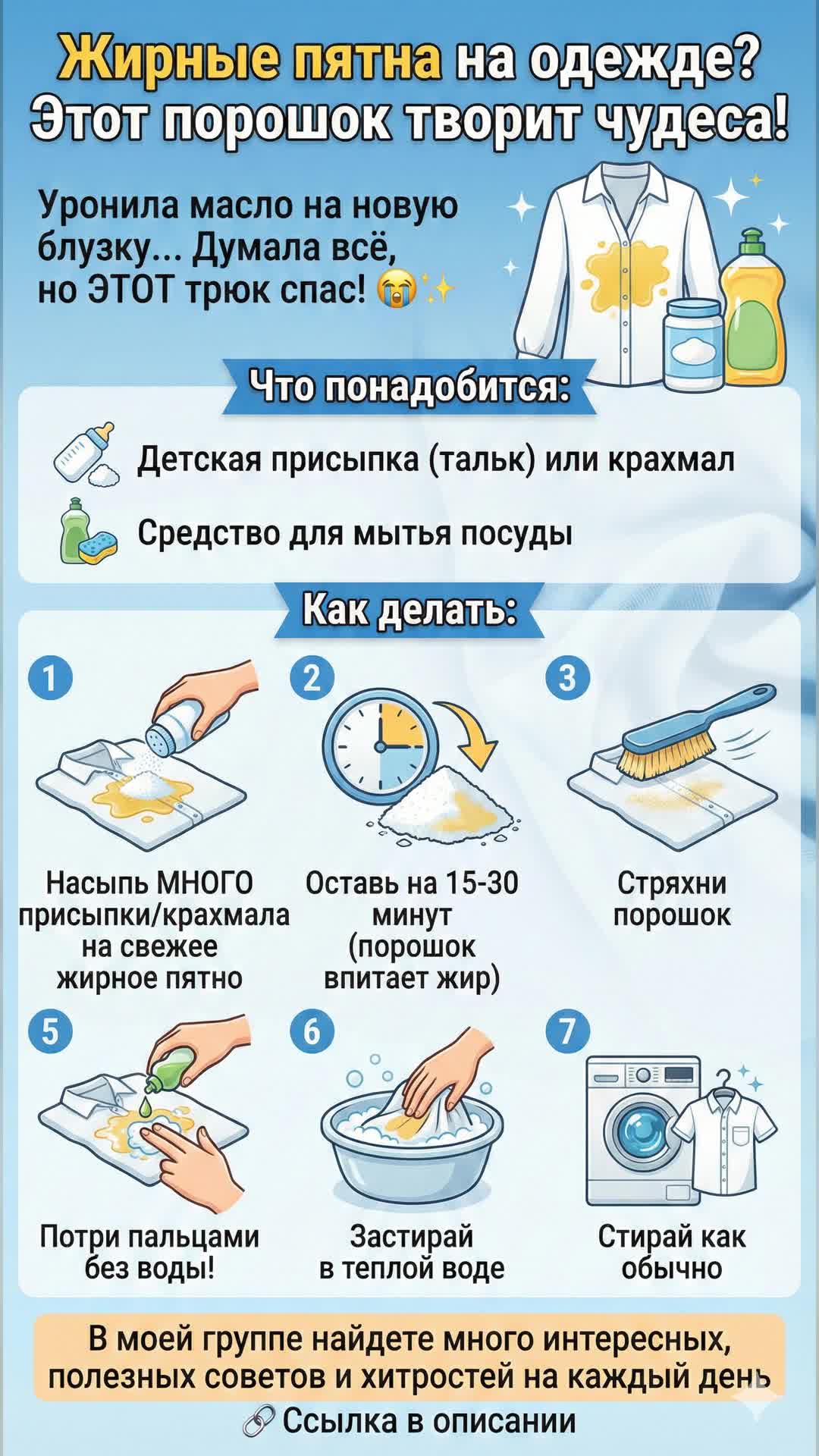 Жирные пятна на одежде?
Этот порошок творит чудеса!

Уронила масло на новую блузку... Думала всё, но ЭТОТ трюк спас! 😭✨

Что понадобится:

Детская присыпка (тальк) или крахмал

Средство для мытья посуды

Как делать:

1
Насыпь МНОГО присыпки/крахмала на свежее жирное пятно

2
Оставь на 15-30 минут (порошок впитает жир)

3
Стряхни порошок

5
Потри пальцами без воды!

6
Застирай в теплой воде

7
Стирай как обычно

В моей группе найдете много интересных, полезных советов и хитростей на каждый день

🔗 Ссылка в описании