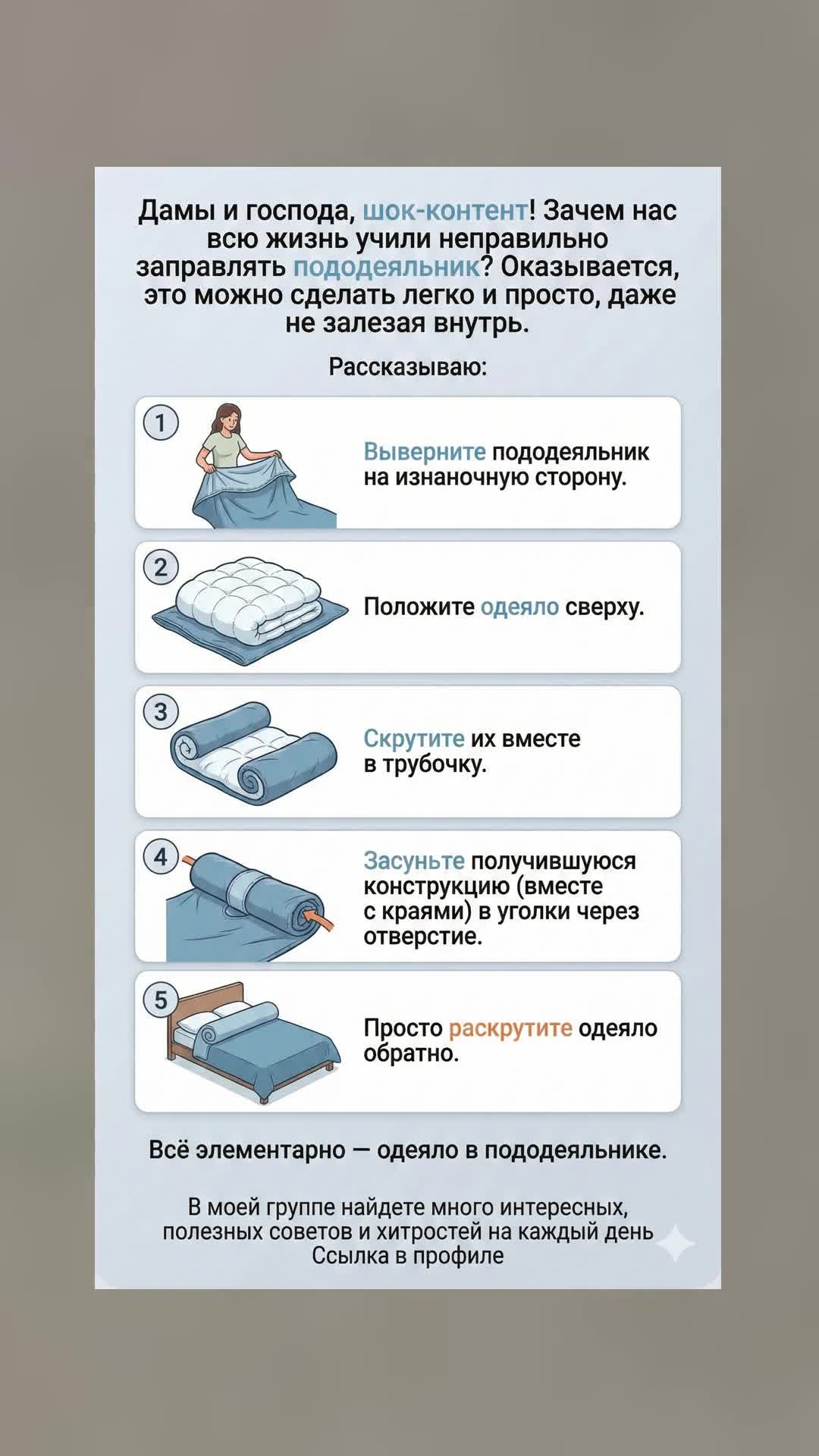 Дамы и господа, шок-контент! Зачем нас всю жизнь учили неправильно заправлять пододеяльник? Оказывается, это можно сделать легко и просто, даже не залезая внутрь.

Рассказываю:

1 Выверните пододеяльник на изнаночную сторону.

2 Положите одеяло сверху.

3 Скрутите их вместе в трубочку.

4 Засуньте получившуюся конструкцию (вместе с краями) в уголки через отверстие.

5 Просто раскрутите одеяло обратно.

Всё элементарно — одеяло в пододеяльнике.

В моей группе найдете много интересных, полезных советов и хитростей на каждый день
Ссылка в профиле