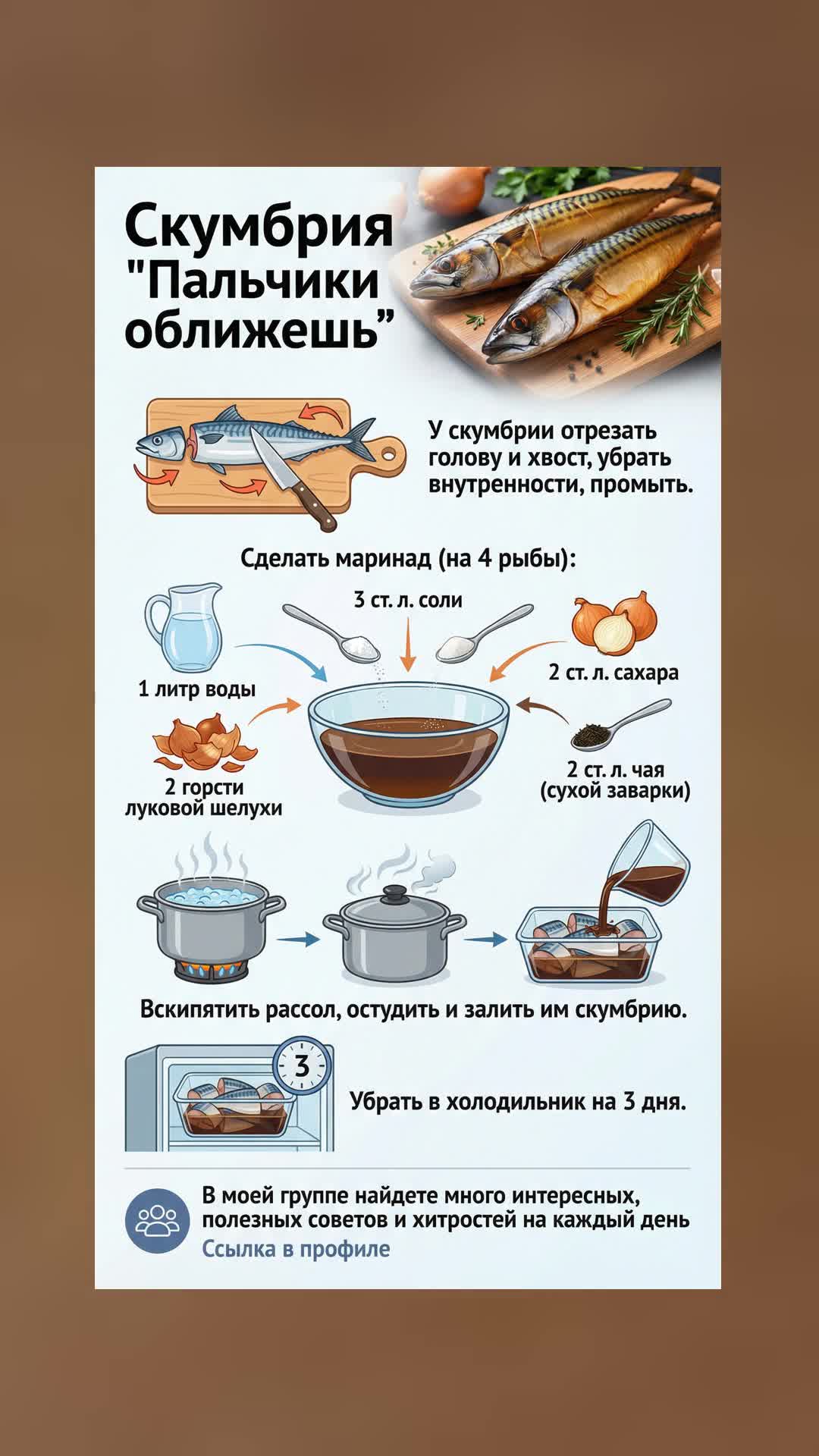 Скумбрия "Пальчики оближешь"

У скумбрии отрезать голову и хвост, убрать внутренности, промыть.

Сделать маринад (на 4 рыбы):

3 ст. л. соли

1 литр воды

2 ст. л. сахара

2 горсти луковой шелухи

2 ст. л. чая (сухой заварки)

Вскипятить рассол, остудить и залить им скумбрию.

3

Убрать в холодильник на 3 дня.

В моей группе найдете много интересных, полезных советов и хитростей на каждый день
Ссылка в профиле