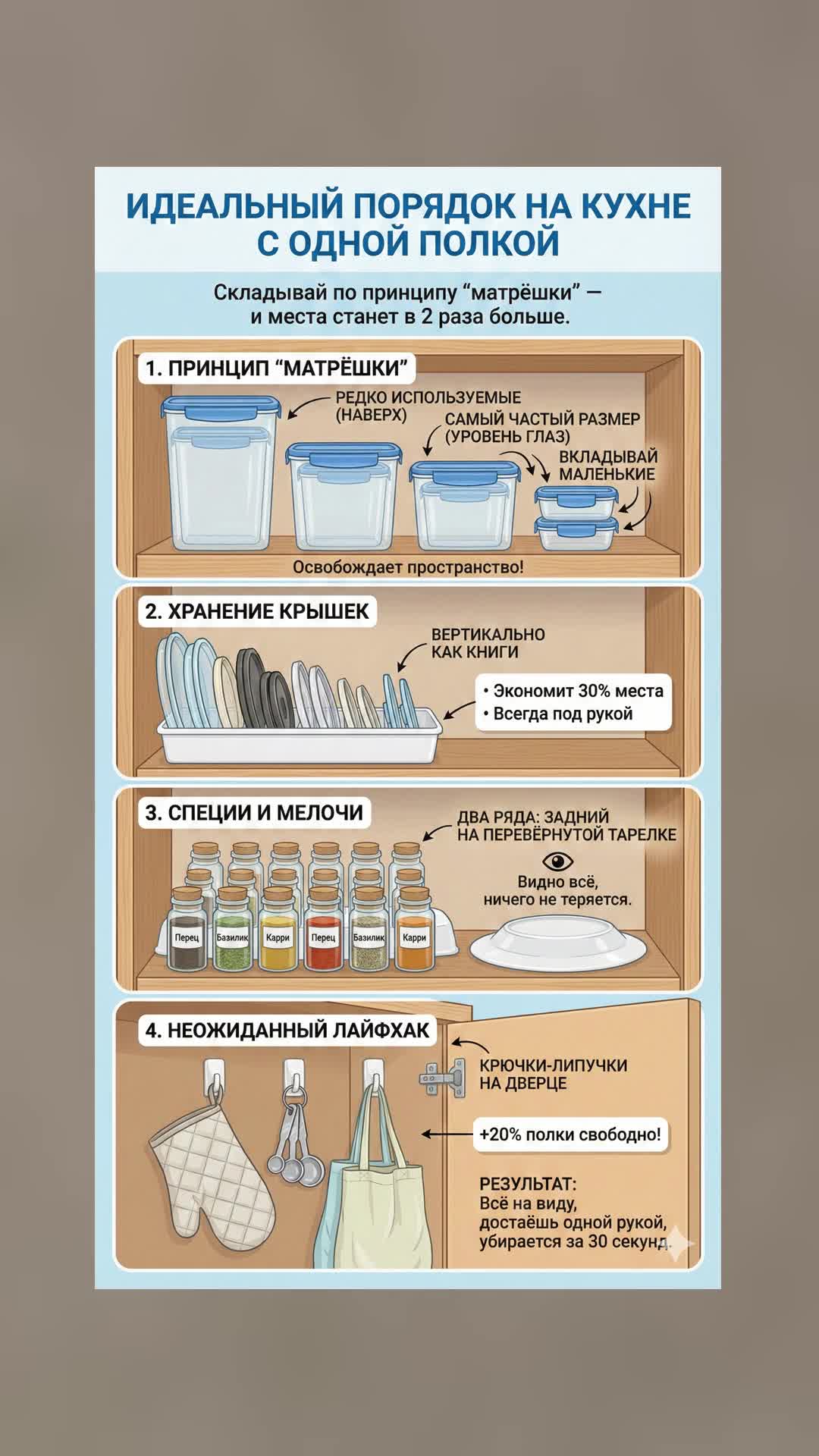 ИДЕАЛЬНЫЙ ПОРЯДОК НА КУХНЕ С ОДНОЙ ПОЛКОЙ

Складывай по принципу “матрёшки” — и места станет в 2 раза больше.

1. ПРИНЦИП “МАТРЁШКИ”

РЕДКО ИСПОЛЬЗУЕМЫЕ (НАВЕРХ)

САМЫЙ ЧАСТЫЙ РАЗМЕР (УРОВЕНЬ ГЛАЗ)

ВКЛАДЫВАЙ МАЛЕНЬКИЕ

Освобождает пространство!

2. ХРАНЕНИЕ КРЫШЕК

ВЕРТИКАЛЬНО КАК КНИГИ

• Экономит 30% места
• Всегда под рукой

3. СПЕЦИИ И МЕЛОЧИ

ДВА РЯДА: ЗАДНИЙ НА ПЕРЕВЁРНУТОЙ ТАРЕЛКЕ

Видно всё, ничего не теряется.

Перец Базилик Карри Перец Базилик Карри

4. НЕОЖИДАННЫЙ ЛАЙФХАК

КРЮЧКИ-ЛИПУЧКИ НА ДВЕРЦЕ

+20% полки свободно!

РЕЗУЛЬТАТ:
Всё на виду,
достаёшь одной рукой,
убирается за 30 секунд.