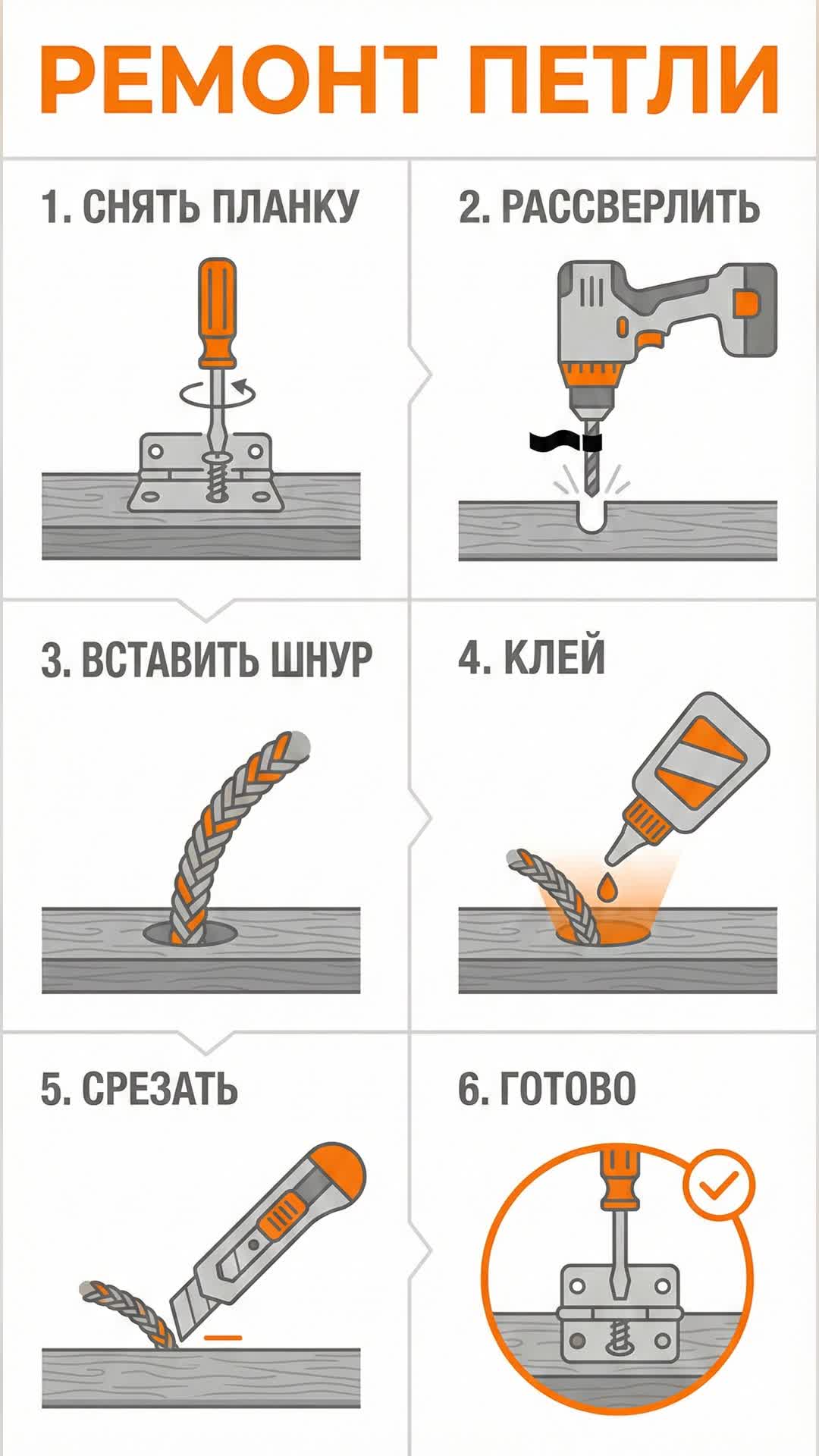 РЕМОНТ ПЕТЛИ

1. СНЯТЬ ПЛАНКУ

2. РАССВЕРЛИТЬ

3. ВСТАВИТЬ ШНУР

4. КЛЕЙ

5. СРЕЗАТЬ

6. ГОТОВО