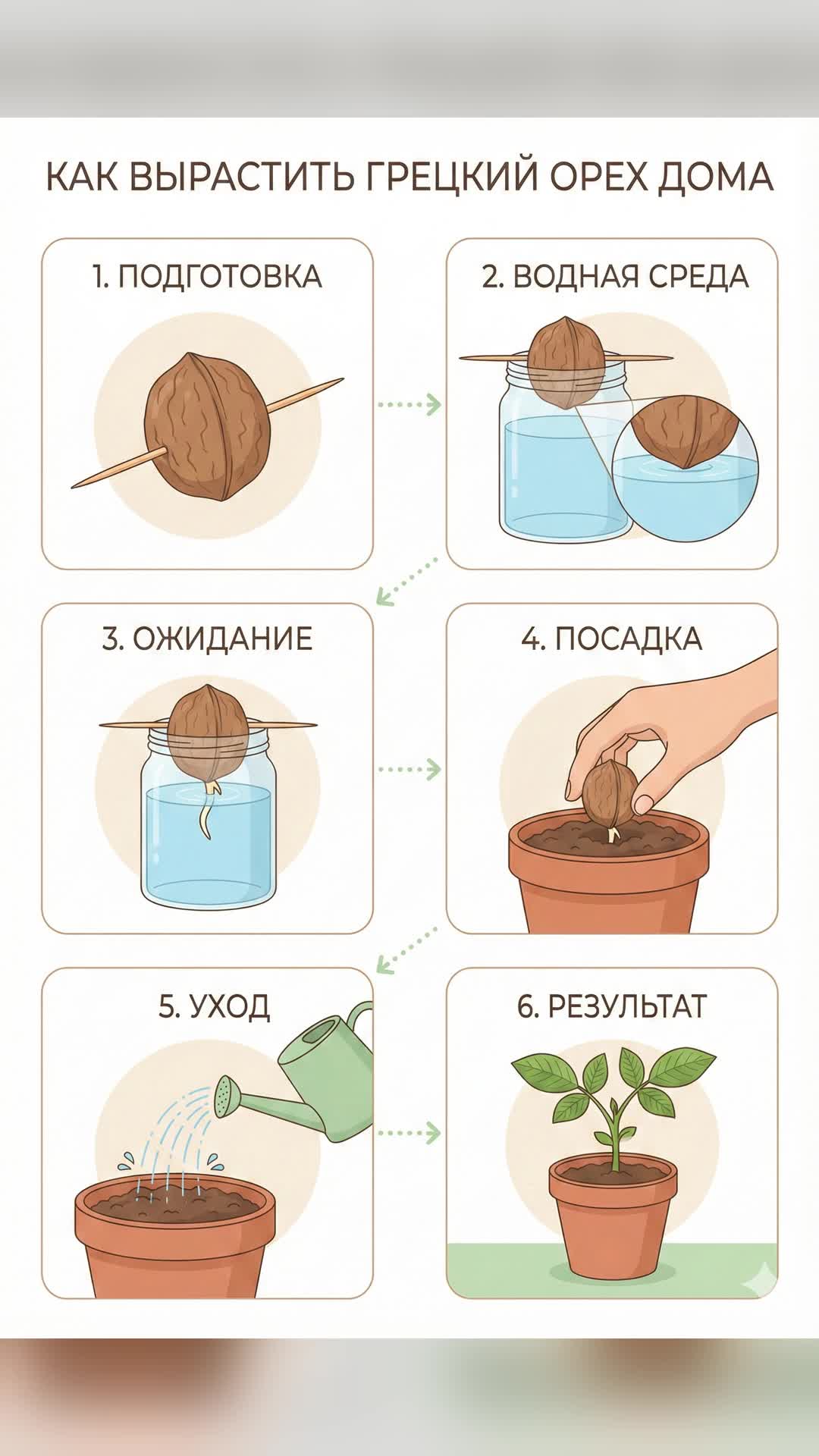 КАК ВЫРАСТИТЬ ГРЕЦКИЙ ОРЕХ ДОМА

1. ПОДГОТОВКА

2. ВОДНАЯ СРЕДА

3. ОЖИДАНИЕ

4. ПОСАДКА

5. УХОД

6. РЕЗУЛЬТАТ