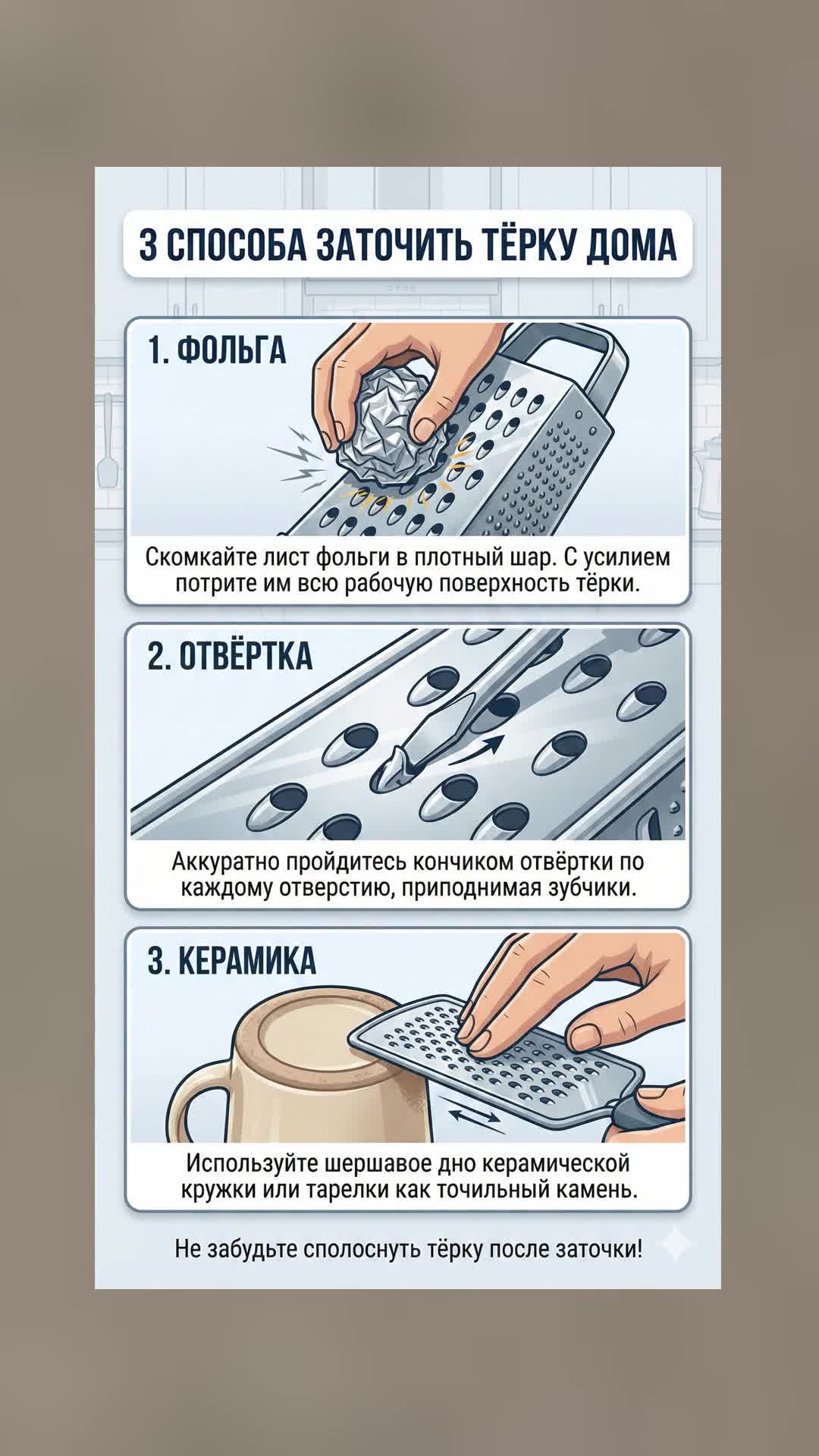 3 СПОСОБА ЗАТОЧИТЬ ТЁРКУ ДОМА

1. ФОЛЬГА

Скомкайте лист фольги в плотный шар. С усилием потрите им всю рабочую поверхность тёрки.

2. ОТВЁРТКА

Аккуратно пройдитесь кончиком отвёртки по каждому отверстию, приподнимая зубчики.

3. КЕРАМИКА

Используйте шершавое дно керамической кружки или тарелки как точильный камень.

Не забудьте сполоснуть тёрку после заточки!