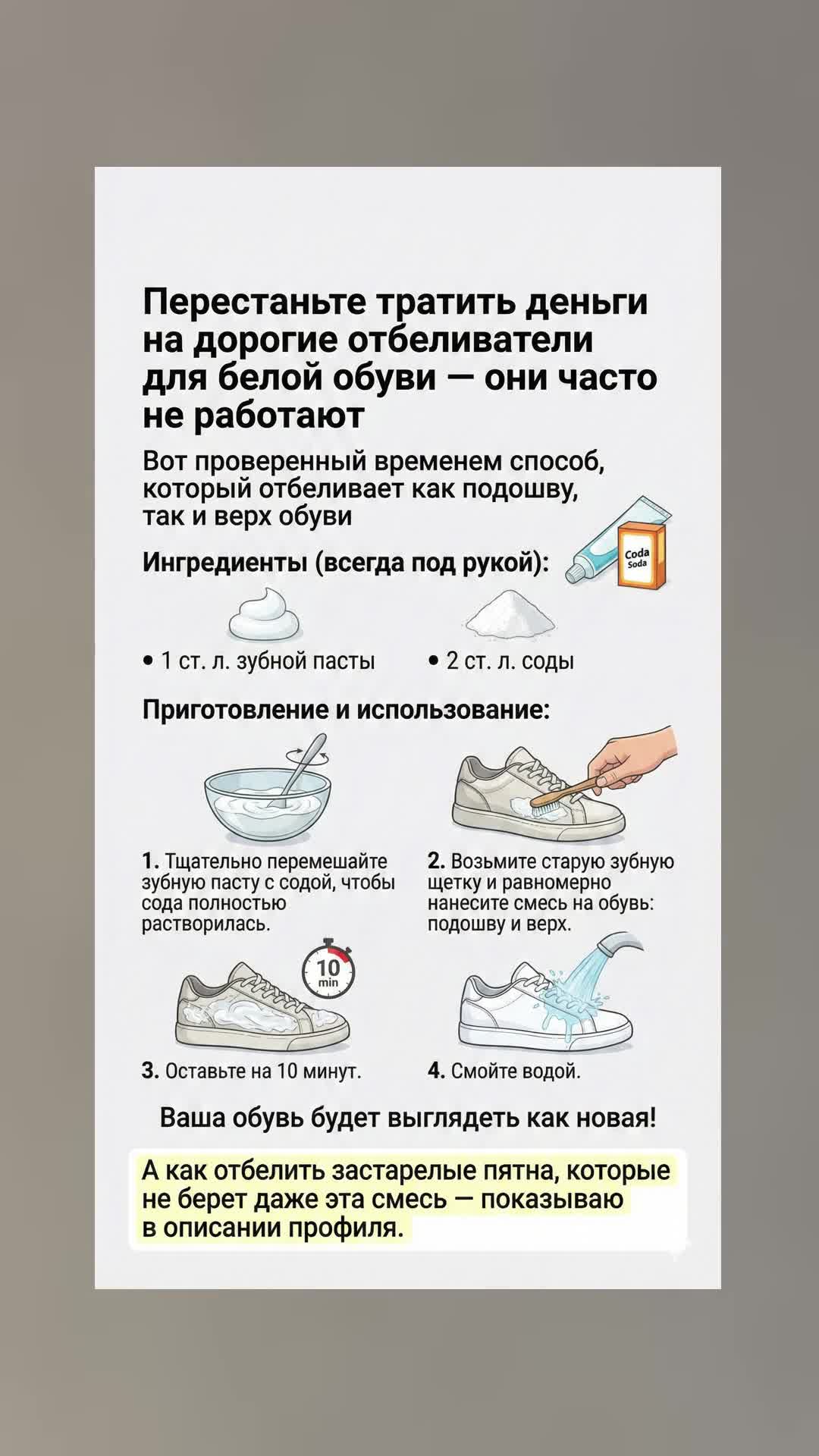 Перестаньте тратить деньги на дорогие отбеливатели для белой обуви — они часто не работают

Вот проверенный временем способ, который отбеливает как подошву, так и верх обуви

Ингредиенты (всегда под рукой):

Coda
Soda

• 1 ст. л. зубной пасты • 2 ст. л. соды

Приготовление и использование:

1. Тщательно перемешайте зубную пасту с содой, чтобы сода полностью растворилась.

2. Возьмите старую зубную щетку и равномерно нанесите смесь на обувь: подошву и верх.

10
min

3. Оставьте на 10 минут.

4. Смойте водой.

Ваша обувь будет выглядеть как новая!

А как отбелить застарелые пятна, которые не берет даже эта смесь — показываю в описании профиля.