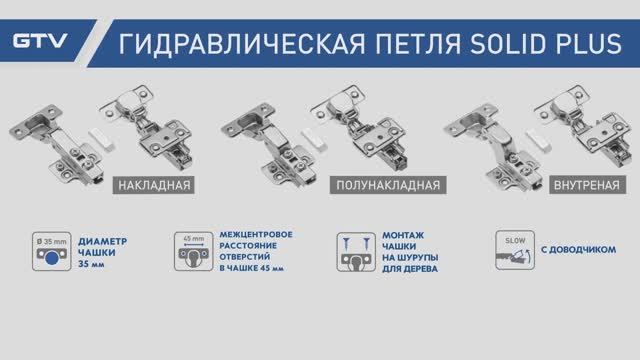 GTV

ГИДРАВЛИЧЕСКАЯ ПЕТЛЯ SOLID PLUS

НАКЛАДНАЯ

ПОЛУНАКЛАДНАЯ

ВНУТРЕНАЯ

Ø 35 mm

ДИАМЕТР ЧАШКИ 35 мм

45 mm

МЕЖЦЕНТРОВОЕ РАССТОЯНИЕ ОТВЕРСТИЙ В ЧАШКЕ 45 мм

МОНТАЖ ЧАШКИ НА ШУРУПЫ ДЛЯ ДЕРЕВА

SLOW

С ДОВОДЧИКОМ