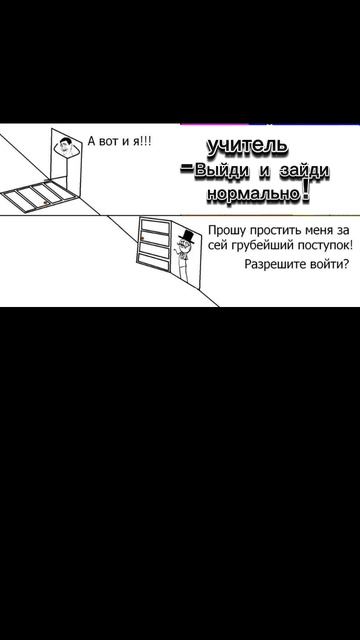 А вот и я!!!

учитель
-Выйди и зайди нормально!

Прошу простить меня за сей грубейший поступок!
Разрешите войти?