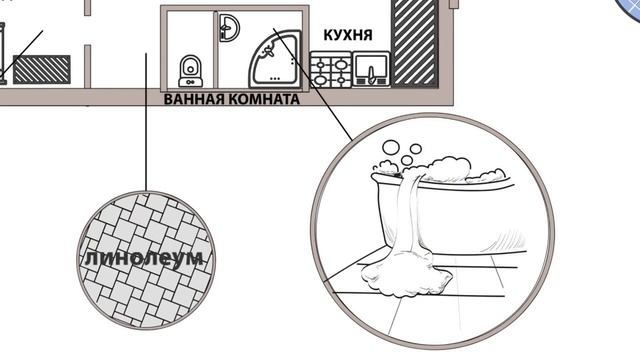 КУХНЯ

ВАННАЯ КОМНАТА

линолеум