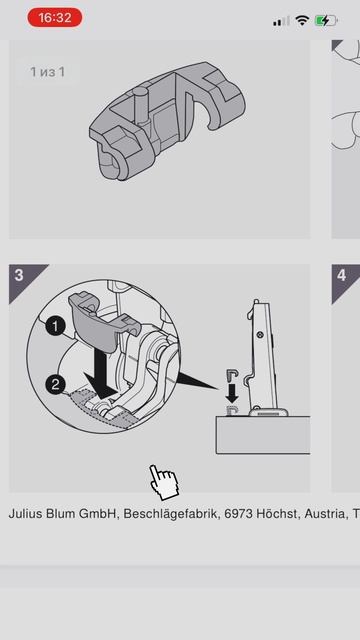 16:32

1 из 1

3

1

2

4

Julius Blum GmbH, Beschlägefabrik, 6973 Höchst, Austria, T