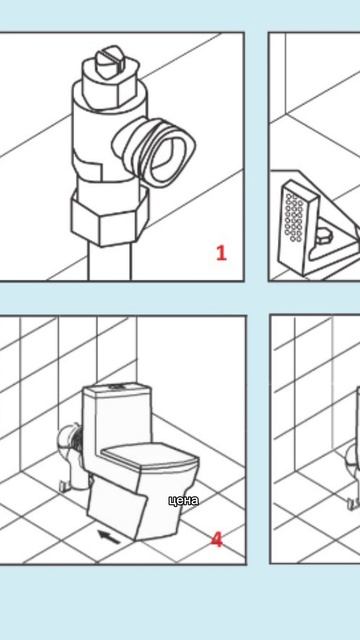 1

цена
4