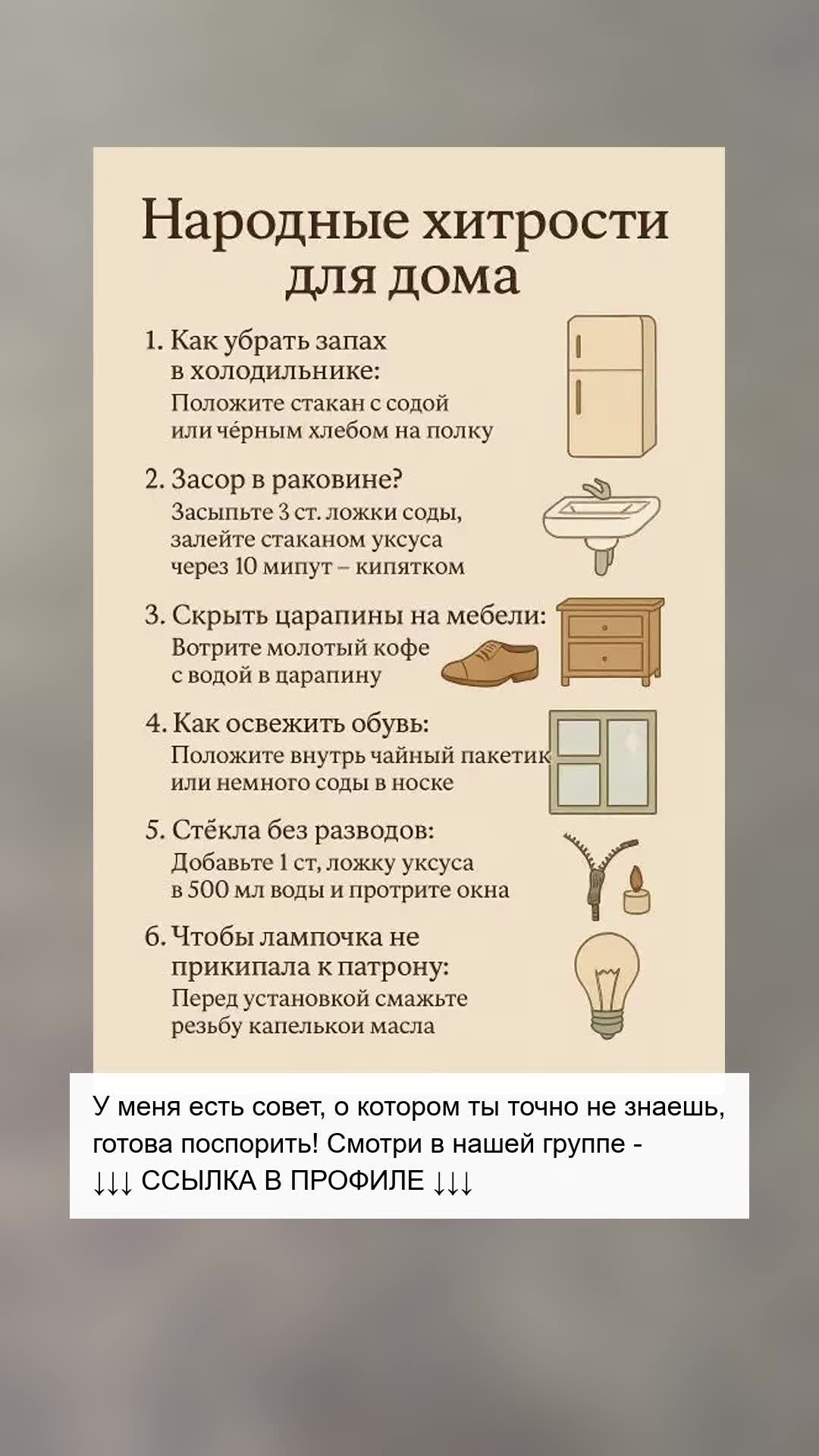 Народные хитрости для дома

1. Как убрать запах в холодильнике:
Положите стакан с содой или чёрным хлебом на полку

2. Засор в раковине?
Засыпьте 3 ст. ложки соды, залейте стаканом уксуса через 10 мипут – кипятком

3. Скрыть царапины на мебели:
Вотрите молотый кофе с водой в царапину

4. Как освежить обувь:
Положите внутрь чайный пакетик или немного соды в носке

5. Стёкла без разводов:
Добавьте 1 ст, ложку уксуса в 500 мл воды и протрите окна

6. Чтобы лампочка не прикипала к патрону:
Перед установкой смажьте резьбу капелькои масла

У меня есть совет, о котором ты точно не знаешь, готова поспорить! Смотри в нашей группе -
↓↓↓ ССЫЛКА В ПРОФИЛЕ ↓↓↓