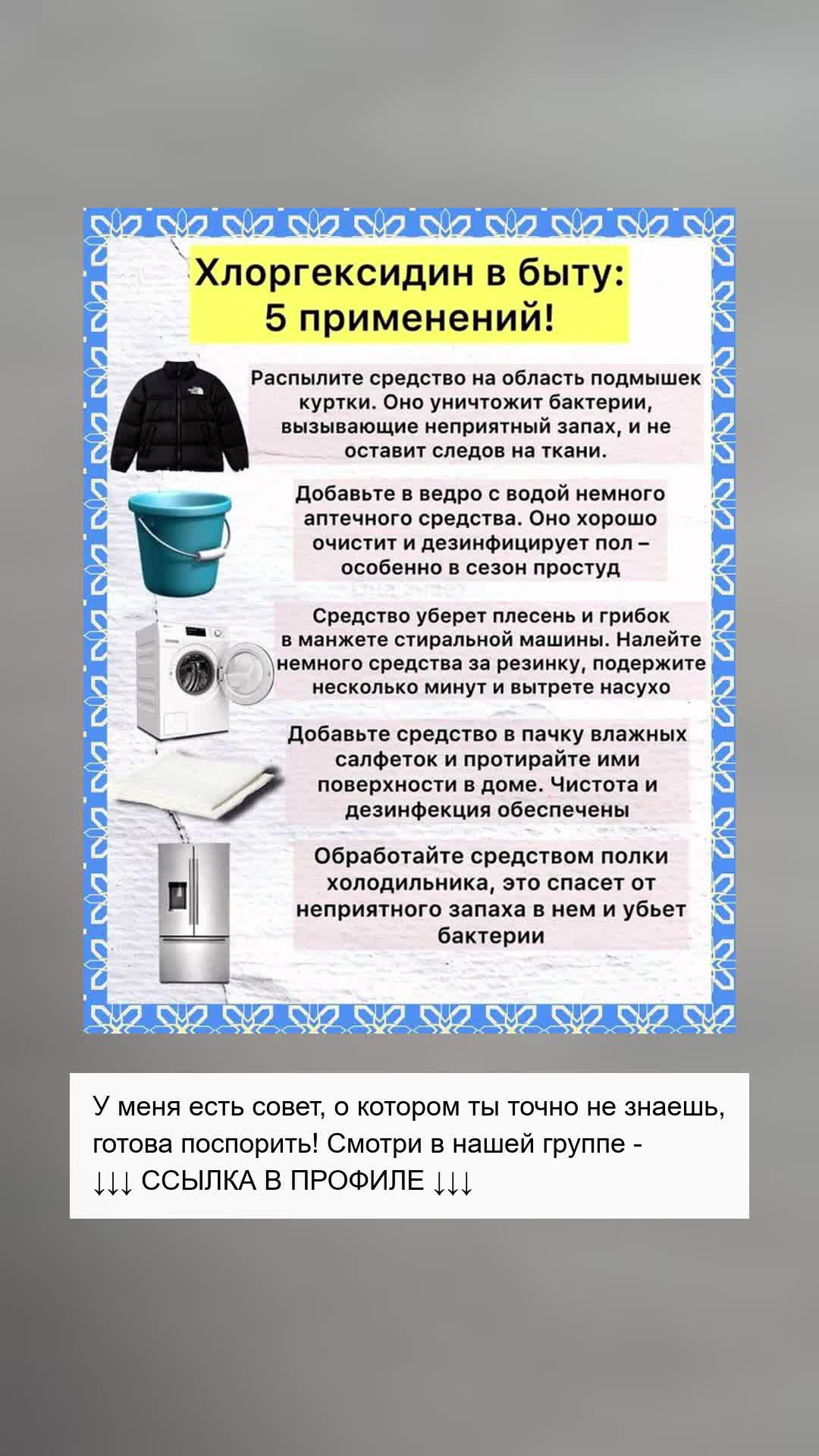 Хлоргексидин в быту: 5 применений!

Распылите средство на область подмышек куртки. Оно уничтожит бактерии, вызывающие неприятный запах, и не оставит следов на ткани.

Добавьте в ведро с водой немного аптечного средства. Оно хорошо очистит и дезинфицирует пол – особенно в сезон простуд

Средство уберет плесень и грибок в манжете стиральной машины. Налейте немного средства за резинку, подержите несколько минут и вытрете насухо

Добавьте средство в пачку влажных салфеток и протирайте ими поверхности в доме. Чистота и дезинфекция обеспечены

Обработайте средством полки холодильника, это спасет от неприятного запаха в нем и убьет бактерии

У меня есть совет, о котором ты точно не знаешь, готова поспорить! Смотри в нашей группе - ↓↓↓ ССЫЛКА В ПРОФИЛЕ ↓↓↓