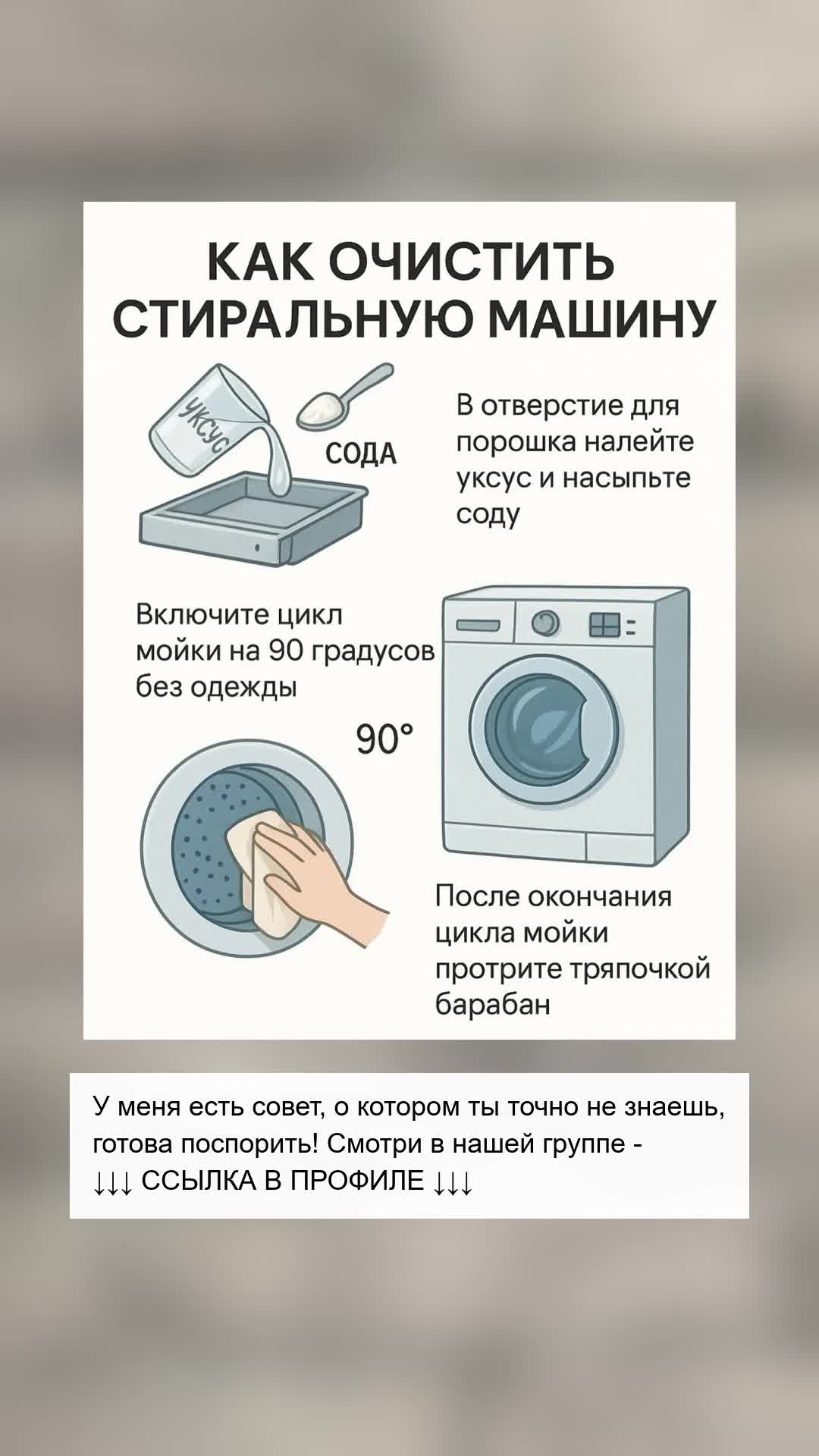 КАК ОЧИСТИТЬ СТИРАЛЬНУЮ МАШИНУ

УКСУС

СОДА

В отверстие для порошка налейте уксус и насыпьте соду

Включите цикл мойки на 90 градусов без одежды

90°

После окончания цикла мойки протрите тряпочкой барабан

У меня есть совет, о котором ты точно не знаешь, готова поспорить! Смотри в нашей группе -
↓↓↓ ССЫЛКА В ПРОФИЛЕ ↓↓↓