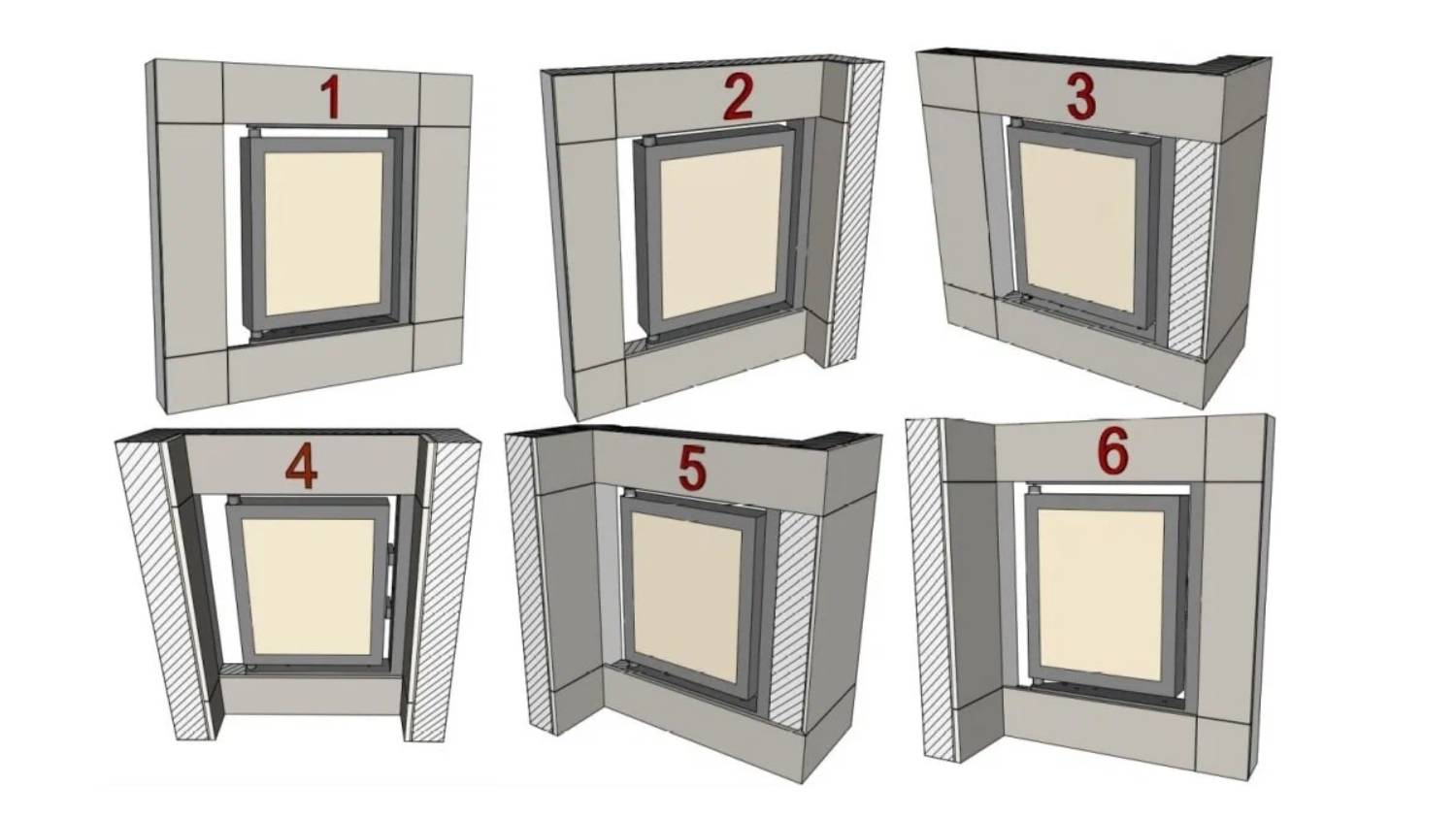 1
2
3
4
5
6