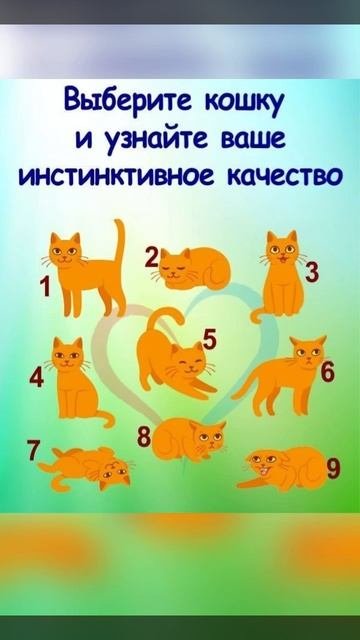 Выберите кошку и узнайте ваше инстинктивное качество

1
2
3
4
5
6
7
8
9