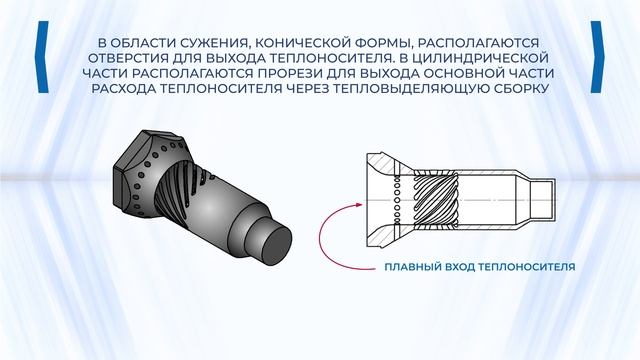 В ОБЛАСТИ СУЖЕНИЯ, КОНИЧЕСКОЙ ФОРМЫ, РАСПОЛАГАЮТСЯ ОТВЕРСТИЯ ДЛЯ ВЫХОДА ТЕПЛОНОСИТЕЛЯ. В ЦИЛИНДРИЧЕСКОЙ ЧАСТИ РАСПОЛАГАЮТСЯ ПРОРЕЗИ ДЛЯ ВЫХОДА ОСНОВНОЙ ЧАСТИ РАСХОДА ТЕПЛОНОСИТЕЛЯ ЧЕРЕЗ ТЕПЛОВЫДЕЛЯЮЩУЮ СБОРКУ

ПЛАВНЫЙ ВХОД ТЕПЛОНОСИТЕЛЯ