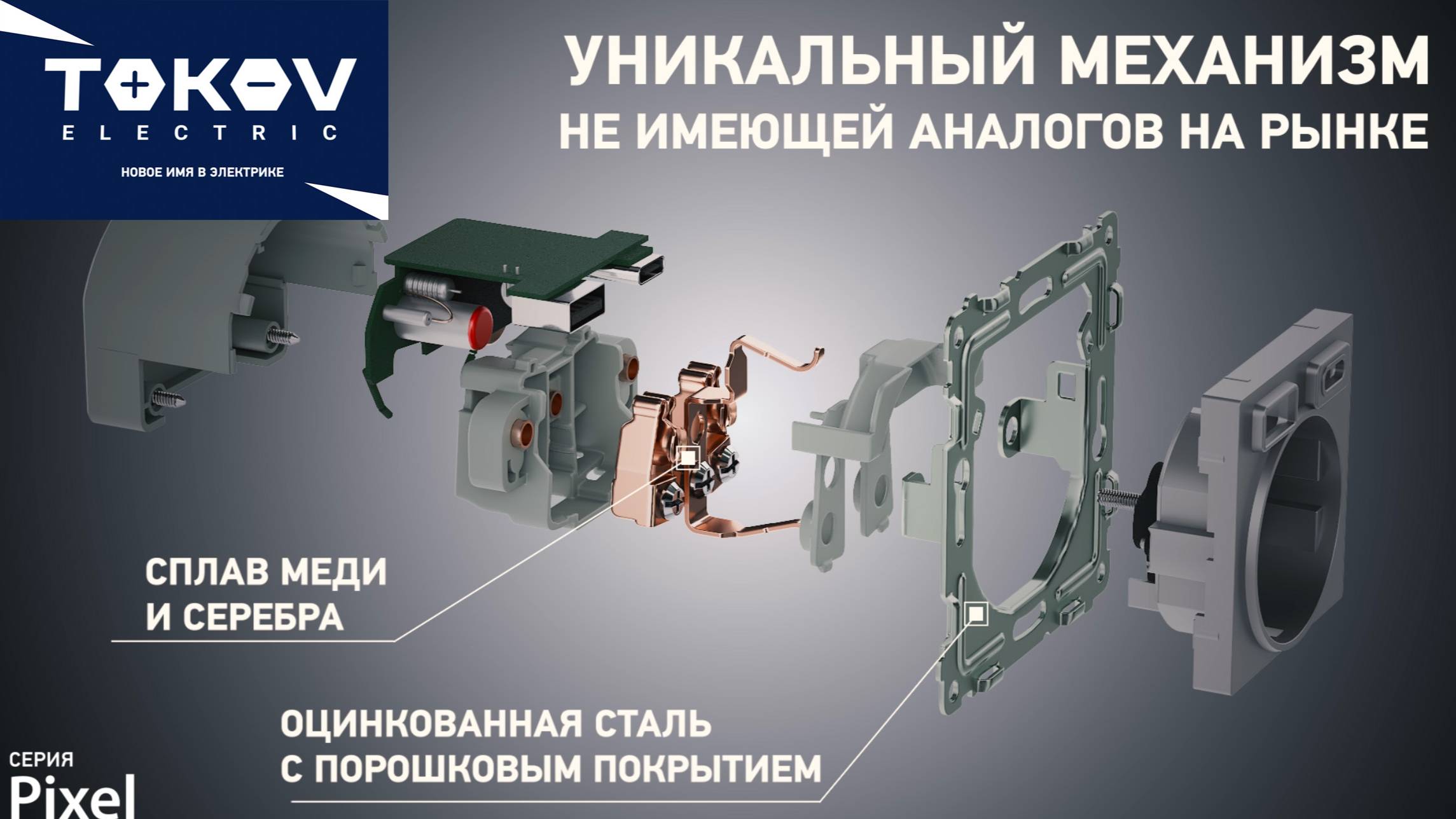 TOKOV
ELECTRIC
НОВОЕ ИМЯ В ЭЛЕКТРИКЕ

УНИКАЛЬНЫЙ МЕХАНИЗМ
НЕ ИМЕЮЩЕЙ АНАЛОГОВ НА РЫНКЕ

СПЛАВ МЕДИ
И СЕРЕБРА

ОЦИНКОВАННАЯ СТАЛЬ
С ПОРОШКОВЫМ ПОКРЫТИЕМ

СЕРИЯ
Pixel