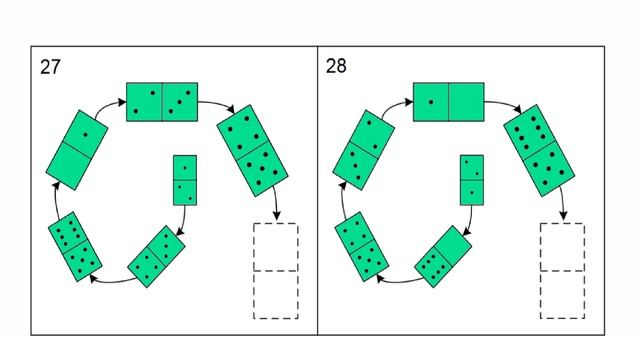 27

28