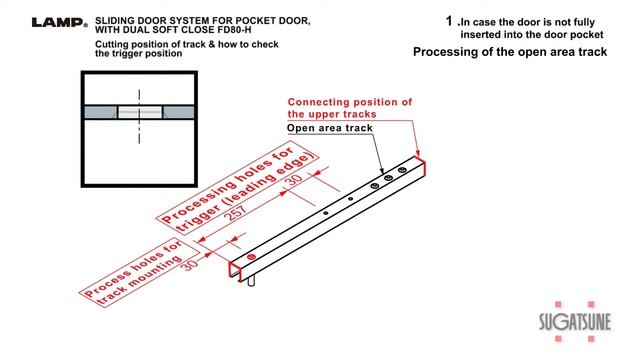 LAMP® SLIDING DOOR SYSTEM FOR POCKET DOOR, WITH DUAL SOFT CLOSE FD80-H

Cutting position of track & how to check the trigger position

1 .In case the door is not fully inserted into the door pocket

Processing of the open area track

Connecting position of the upper tracks

Open area track

Processing holes for trigger (leading edge)

30

257

Process holes for track mounting

30

SUGATSUNE