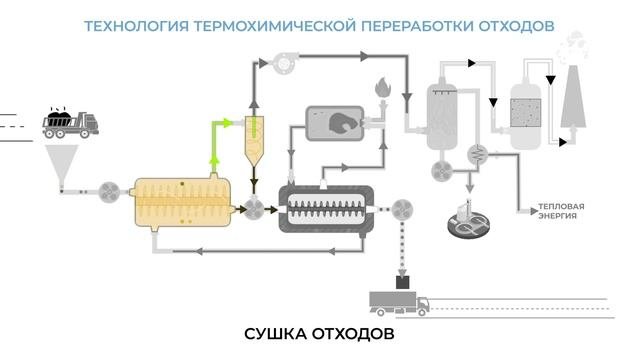 ТЕХНОЛОГИЯ ТЕРМОХИМИЧЕСКОЙ ПЕРЕРАБОТКИ ОТХОДОВ

ТЕПЛОВАЯ ЭНЕРГИЯ

СУШКА ОТХОДОВ