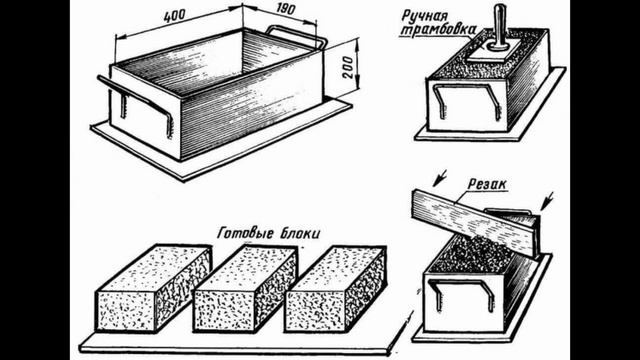 400
190
200
Ручная трамбовка
Резак
Готовые блоки