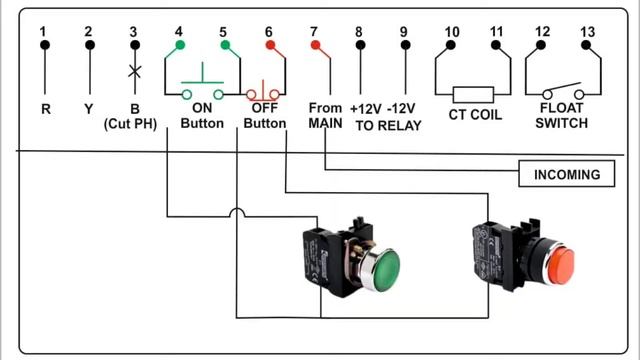 1 2 3 4 5 6 7 8 9 10 11 12 13

R Y B (Cut PH) ON Button OFF Button From MAIN +12V -12V TO RELAY CT COIL FLOAT SWITCH

INCOMING