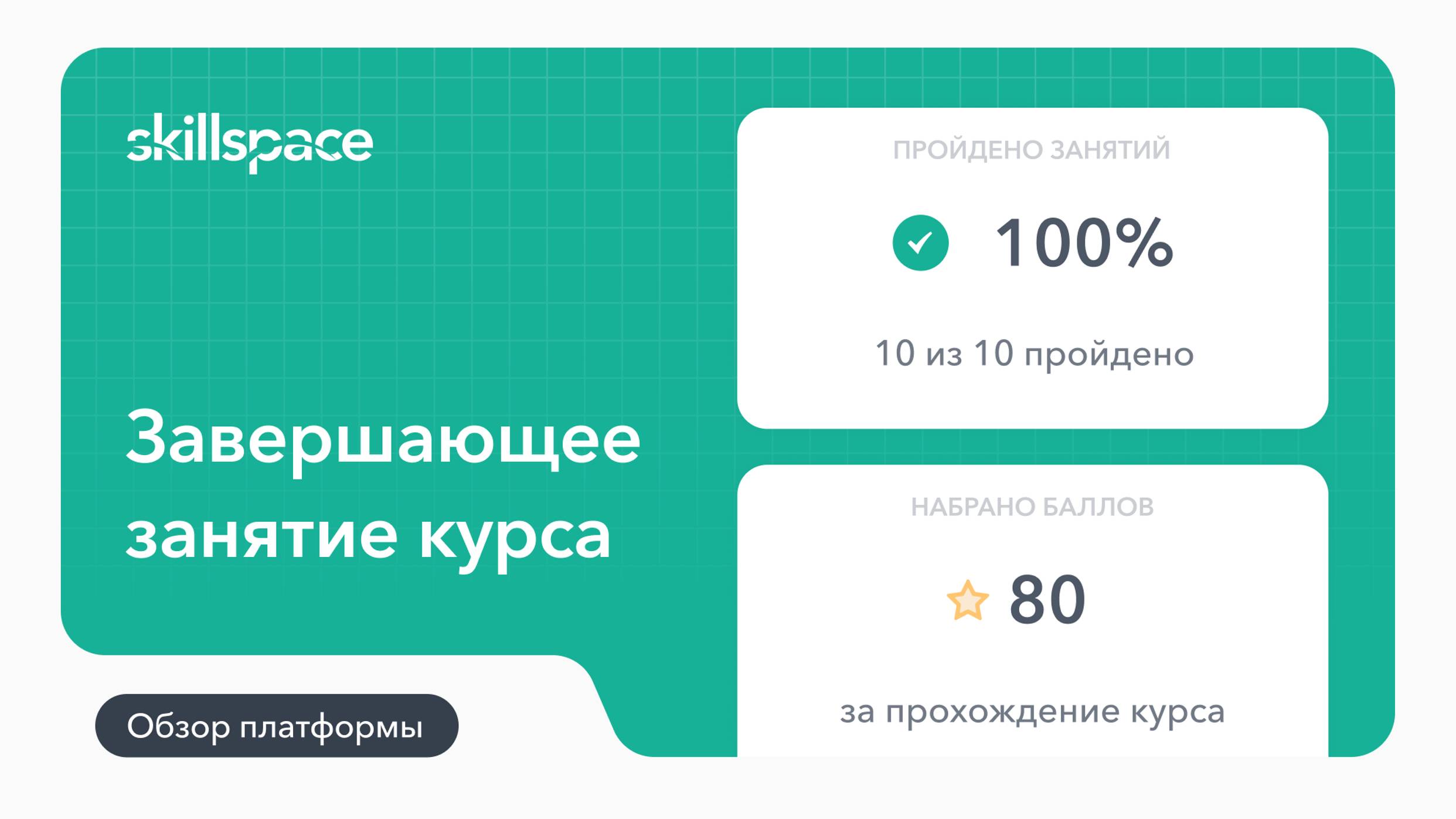 skillspace

Завершающее занятие курса

Обзор платформы

ПРОЙДЕНО ЗАНЯТИЙ

100%

10 из 10 пройдено

НАБРАНО БАЛЛОВ

80

за прохождение курса