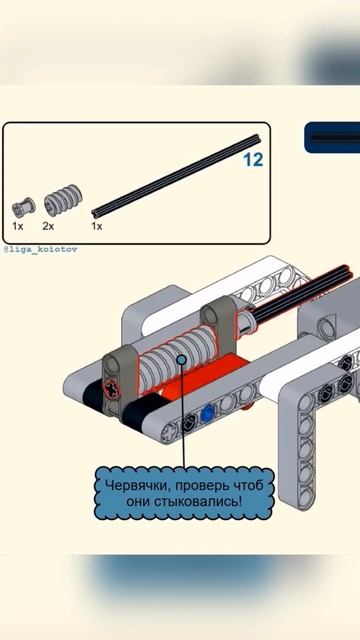 12

1x 2x 1x

@liga_koiotov

Червячки, проверь чтоб они стыковались!