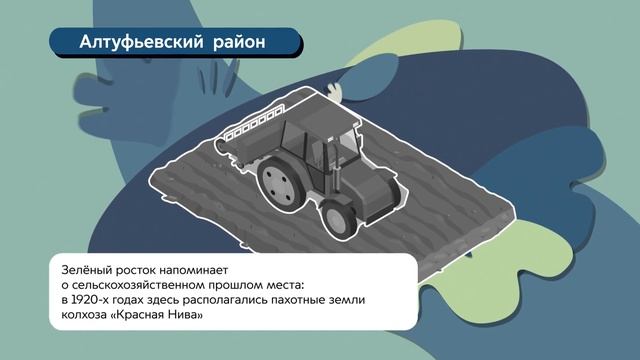 Алтуфьевский район

Зелёный росток напоминает о сельскохозяйственном прошлом места: в 1920-х годах здесь располагались пахотные земли колхоза «Красная Нива»