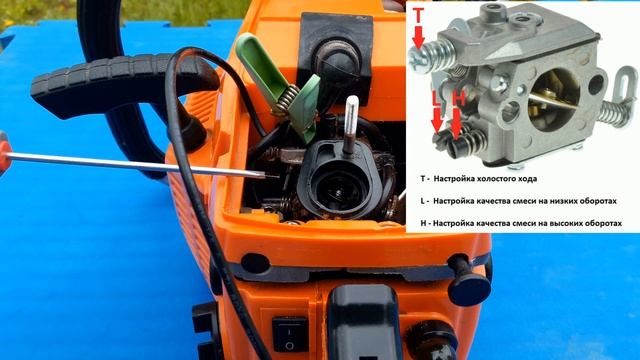 T

L H

T - Настройка холостого хода

L - Настройка качества смеси на низких оборотах

H - Настройка качества смеси на высоких оборотах

I
O