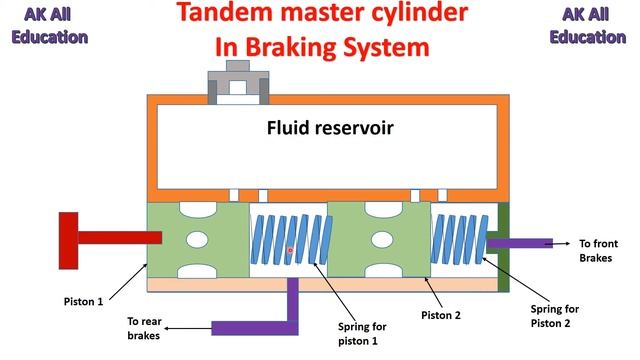 AK All Education

Tandem master cylinder
In Braking System

AK All Education

Fluid reservoir

To front Brakes

Piston 1

To rear brakes

Spring for piston 1

Piston 2

Spring for Piston 2