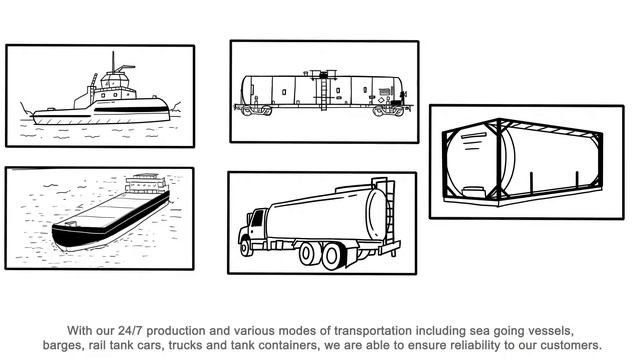 With our 24/7 production and various modes of transportation including sea going vessels, barges, rail tank cars, trucks and tank containers, we are able to ensure reliability to our customers.