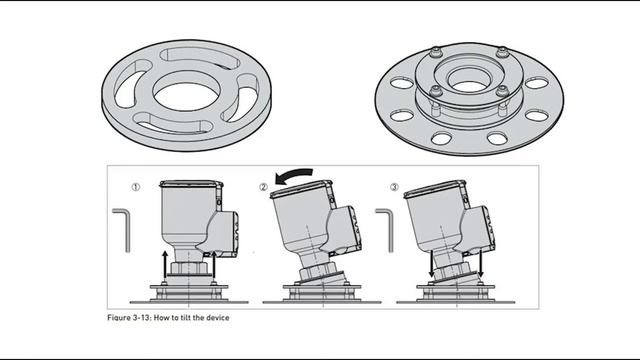 ①

②

③

Figure 3-13: How to tilt the device