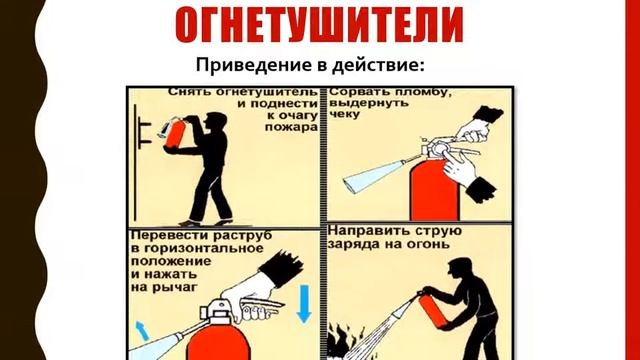 ОГНЕТУШИТЕЛИ

Приведение в действие:

Снять огнетушитель и поднести к очагу пожара

Сорвать пломбу, выдернуть чеку

Перевести раструб в горизонтальное положение и нажать на рычаг

Направить струю заряда на огонь