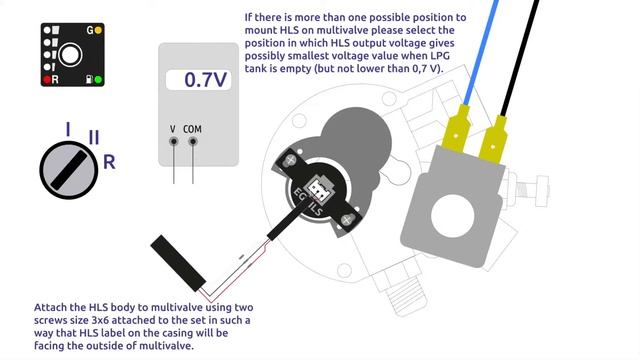 G
R

I
II
R

0.7V
V COM

If there is more than one possible position to mount HLS on multivalve please select the position in which HLS output voltage gives possibly smallest voltage value when LPG tank is empty (but not lower than 0,7 V).

EG HLS

Attach the HLS body to multivalve using two screws size 3x6 attached to the set in such a way that HLS label on the casing will be facing the outside of multivalve.