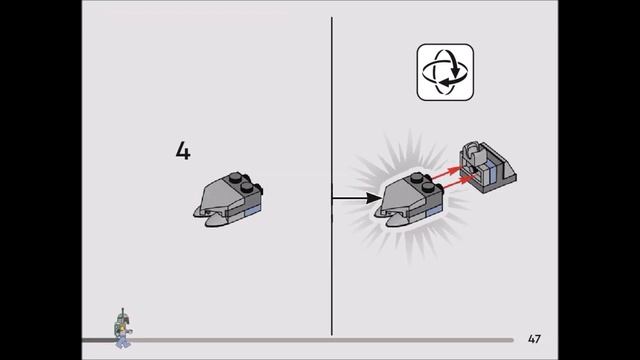 4

47