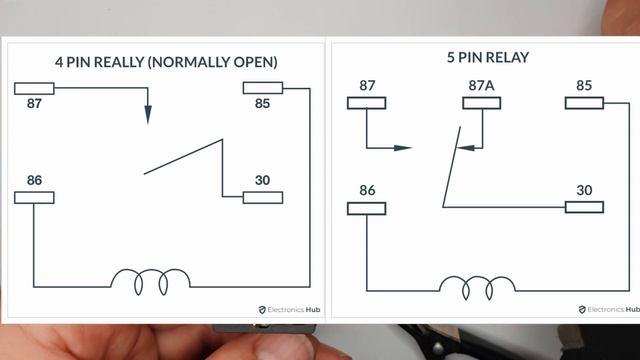 4 PIN REALLY (NORMALLY OPEN)

87

85

86

30

Electronics Hub

5 PIN RELAY

87

87A

85

86

30

Electronics Hub