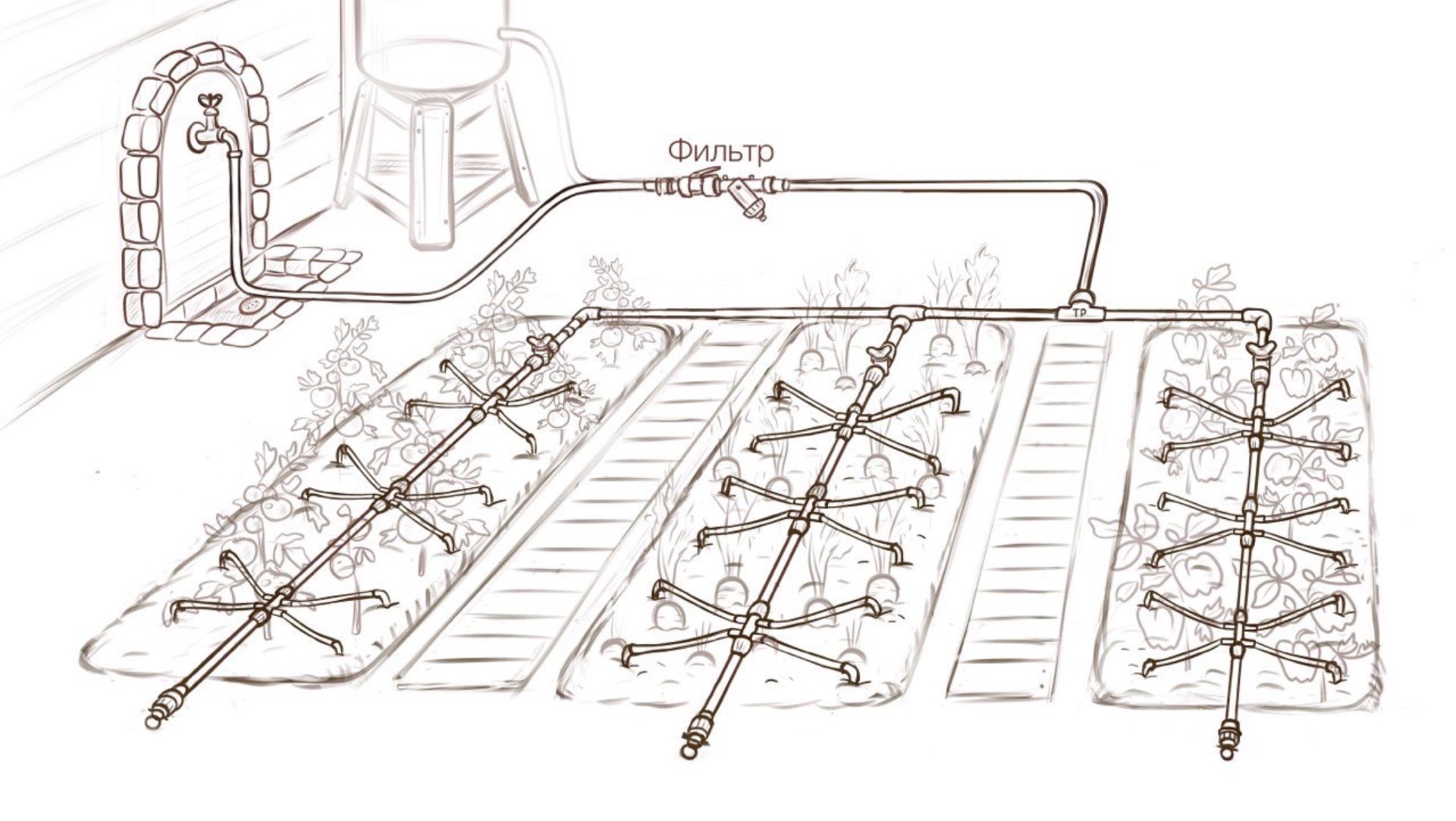 Фильтр

ТР