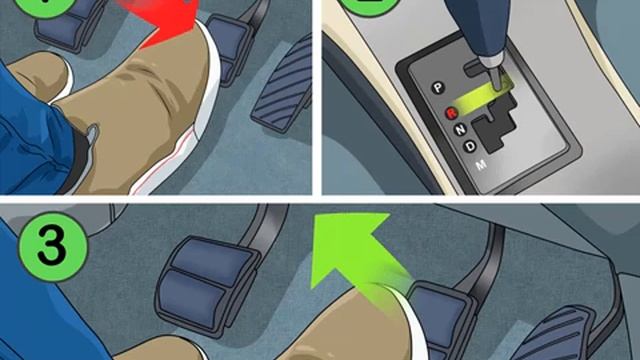 P
R
N
D
M
3