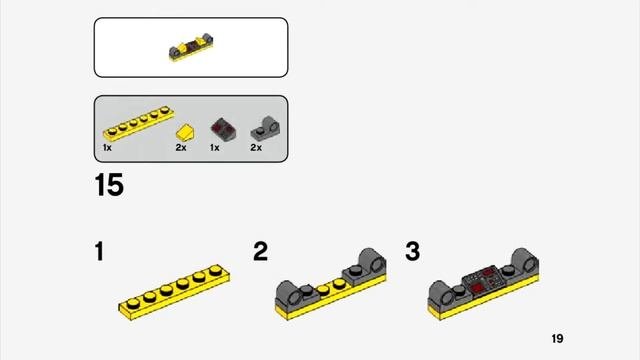 1x
2x
1x
2x

15

1

2

3

19