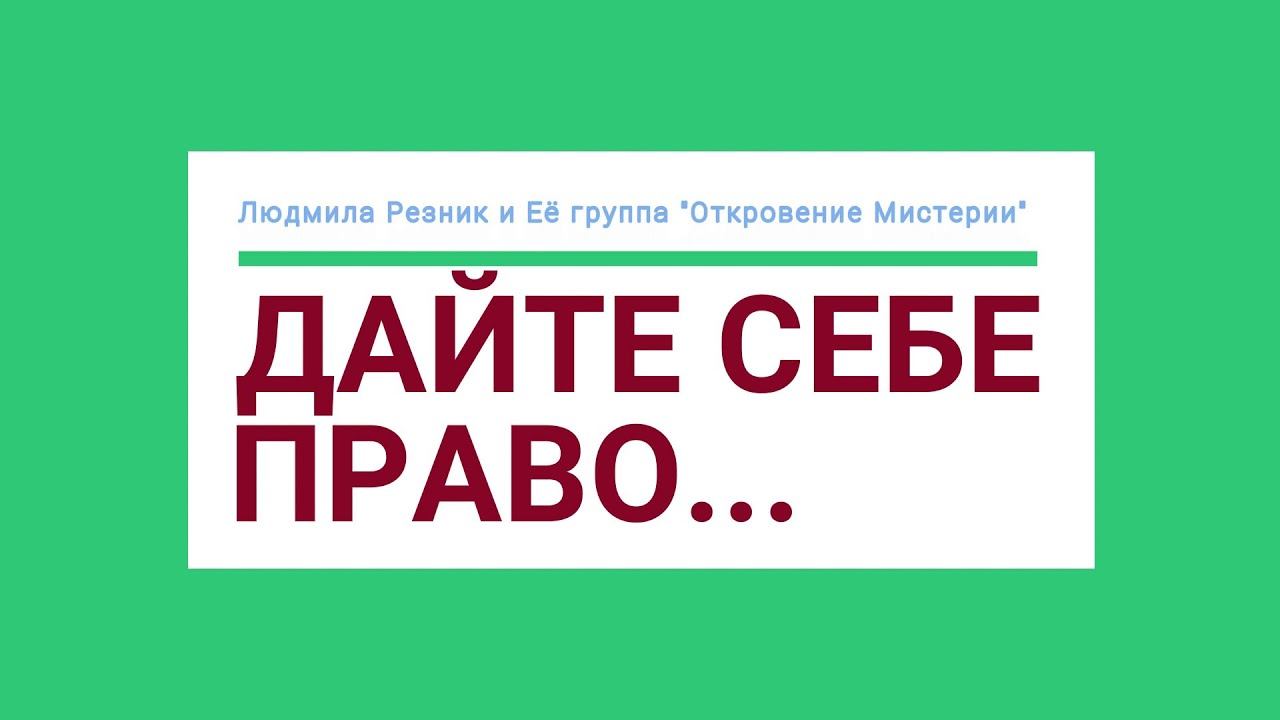 Людмила Резник и Её группа "Откровение Мистерии"

ДАЙТЕ СЕБЕ ПРАВО...