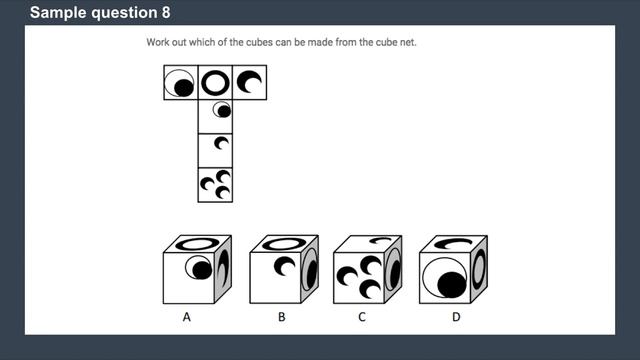 Sample question 8

Work out which of the cubes can be made from the cube net.

A

B

C

D