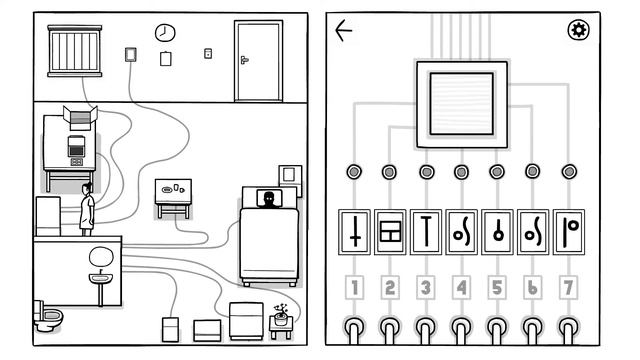 1 2 3 4 5 6 7