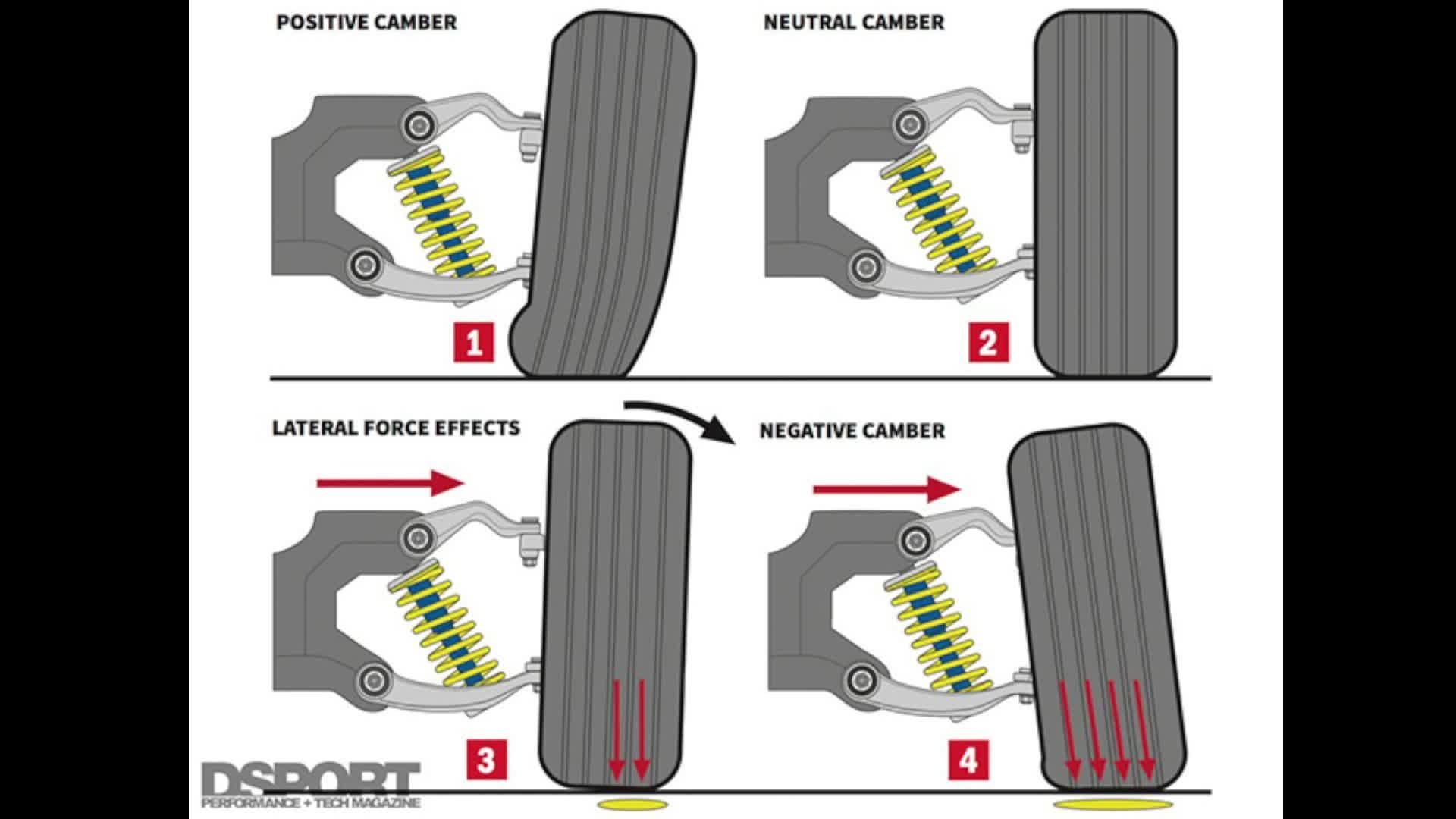 POSITIVE CAMBER

1

NEUTRAL CAMBER

2

LATERAL FORCE EFFECTS

3

NEGATIVE CAMBER

4

DSPORT
PERFORMANCE + TECH MAGAZINE