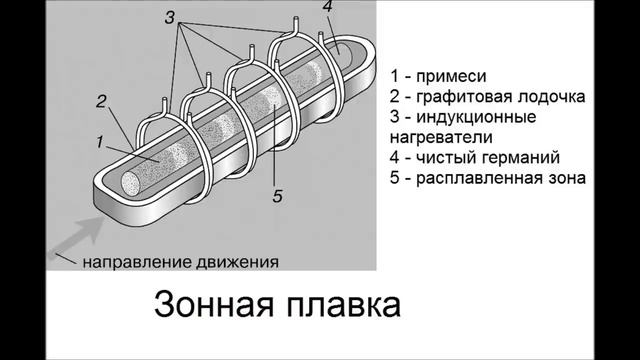 3
4
2
1
5
направление движения

1 - примеси
2 - графитовая лодочка
3 - индукционные нагреватели
4 - чистый германий
5 - расплавленная зона

Зонная плавка