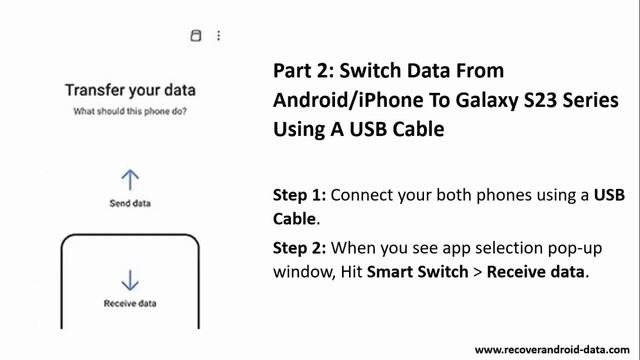 Transfer your data
What should this phone do?

Send data

Receive data

Part 2: Switch Data From Android/iPhone To Galaxy S23 Series Using A USB Cable

Step 1: Connect your both phones using a USB Cable.

Step 2: When you see app selection pop-up window, Hit Smart Switch > Receive data.

www.recoverandroid-data.com