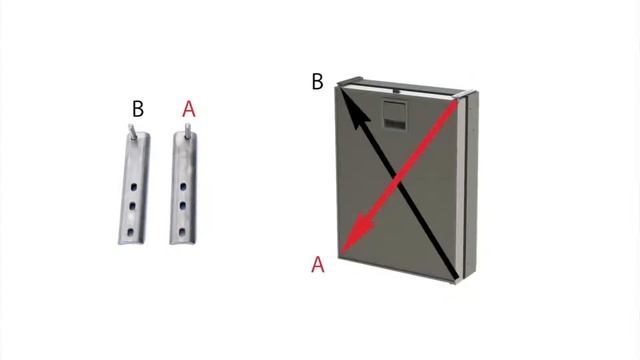 B A

B

A