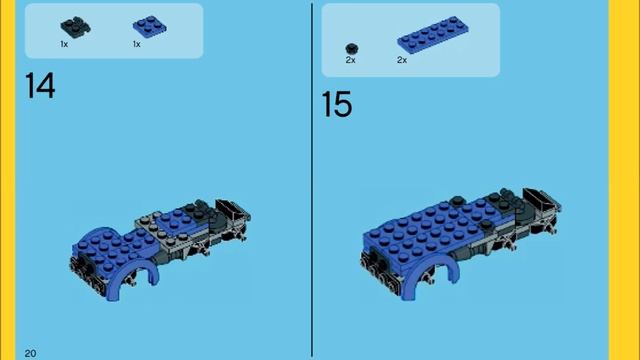 1x
1x

14

2x
2x

15

20