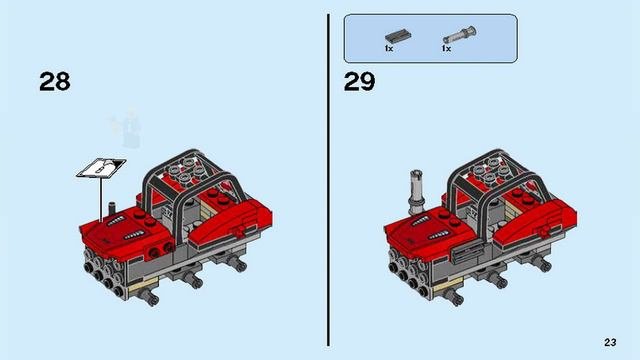 28

1x

1x

29

23