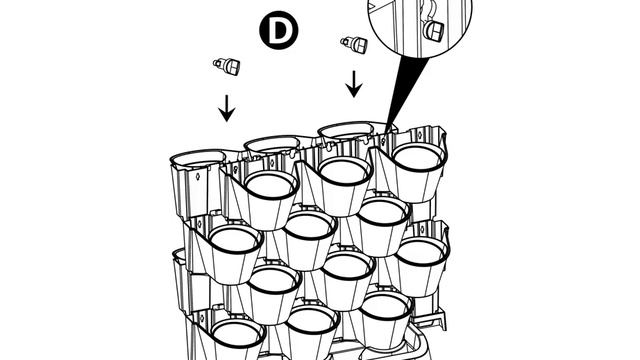 D